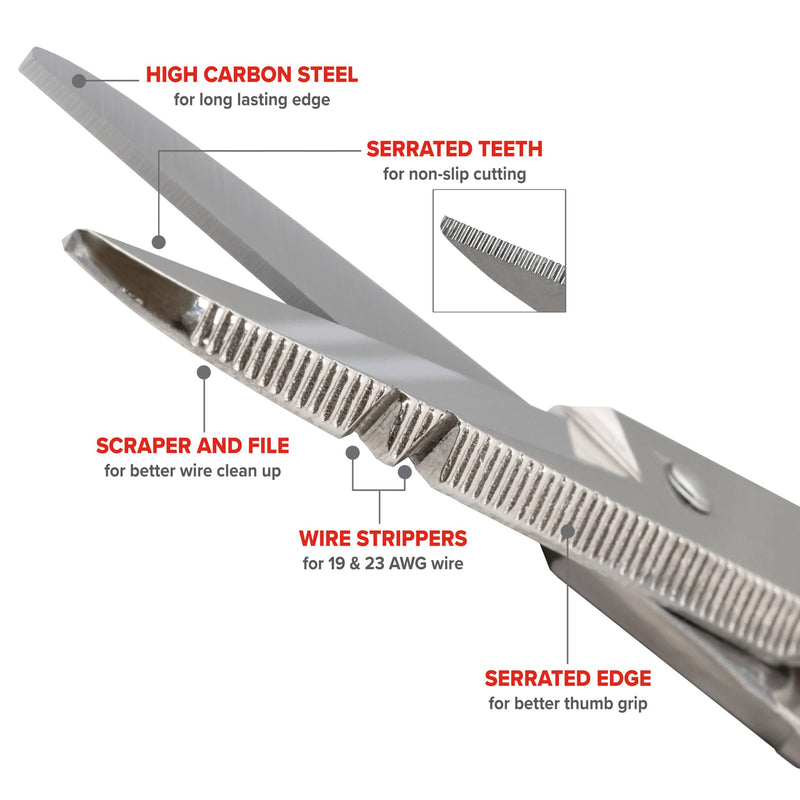 HIGH CARBON STEEL
for long lasting edge

SERRATED TEETH
for non-slip cutting

SCRAPER AND FILE
for better wire clean up

WIRE STRIPPERS
for 19 & 23 AWG wire

SERRATED EDGE
for better thumb grip